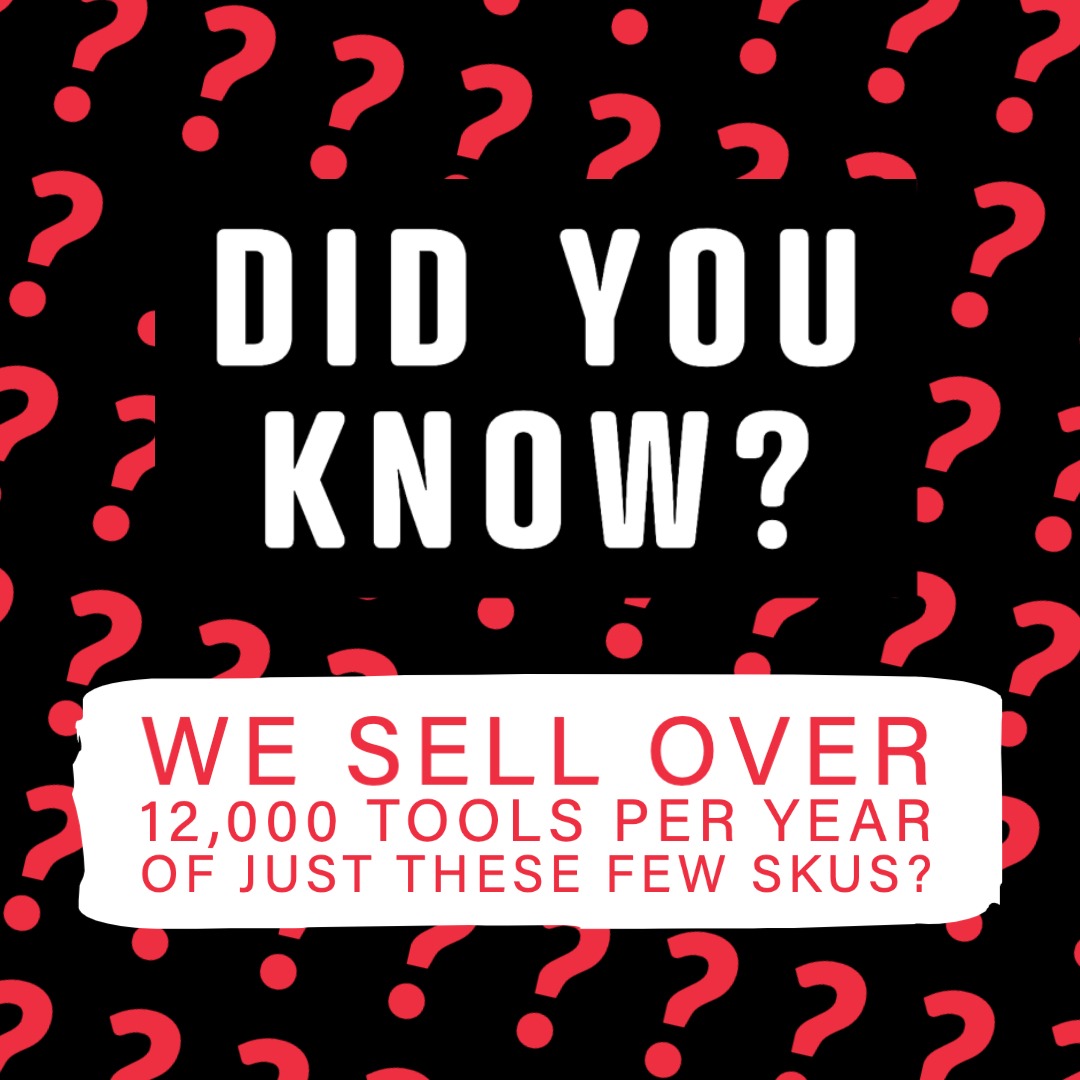 DID YOU KNOW?

WE SELL OVER 12,000 TOOLS PER YEAR OF JUST THESE FEW SKUS?